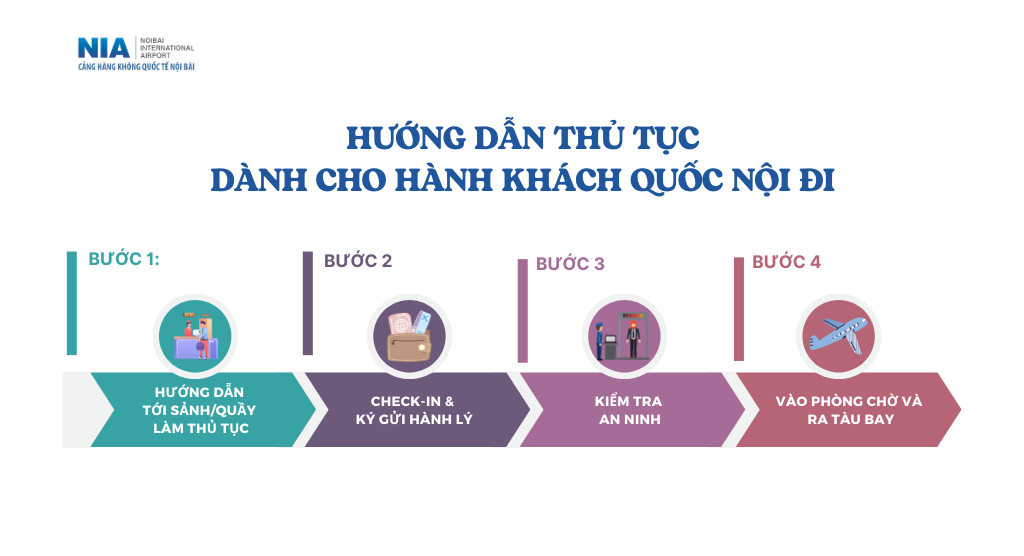 NIA NOIBAI INTERNATIONAL AIRPORT
CẢNG HÀNG KHÔNG QUỐC TẾ NỘI BÀI

HƯỚNG DẪN THỦ TỤC
DÀNH CHO HÀNH KHÁCH QUỐC NỘI ĐI

BƯỚC 1:
HƯỚNG DẪN TỚI SẢNH/QUẦY LÀM THỦ TỤC

BƯỚC 2
CHECK-IN & KÝ GỬI HÀNH LÝ

BƯỚC 3
KIỂM TRA AN NINH

BƯỚC 4
VÀO PHÒNG CHỜ VÀ RA TÀU BAY