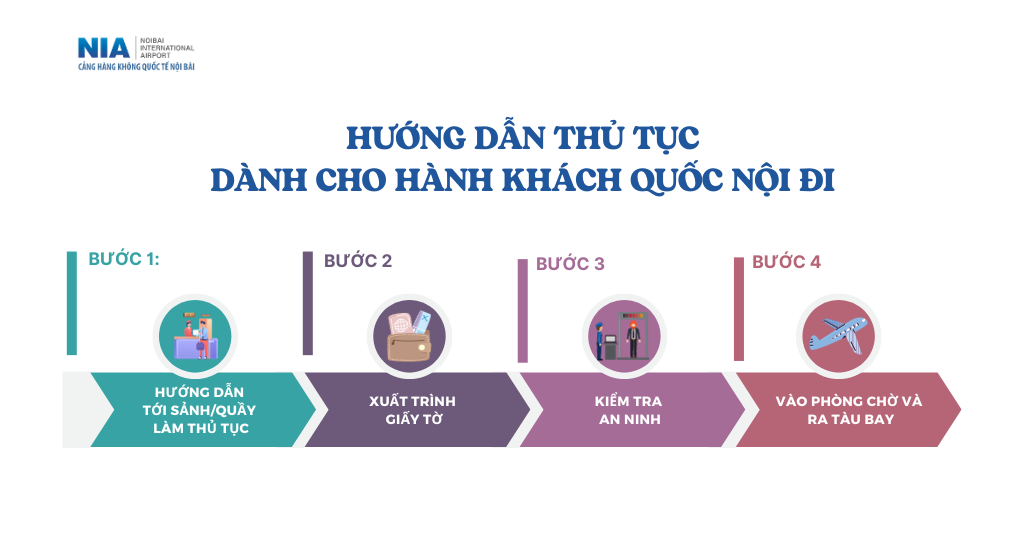 NIA NOIBAI INTERNATIONAL AIRPORT
CẢNG HÀNG KHÔNG QUỐC TẾ NỘI BÀI

HƯỚNG DẪN THỦ TỤC
DÀNH CHO HÀNH KHÁCH QUỐC NỘI ĐI

BƯỚC 1:
HƯỚNG DẪN TỚI SẢNH/QUẦY LÀM THỦ TỤC

BƯỚC 2
XUẤT TRÌNH GIẤY TỜ

BƯỚC 3
KIỂM TRA AN NINH

BƯỚC 4
VÀO PHÒNG CHỜ VÀ RA TÀU BAY