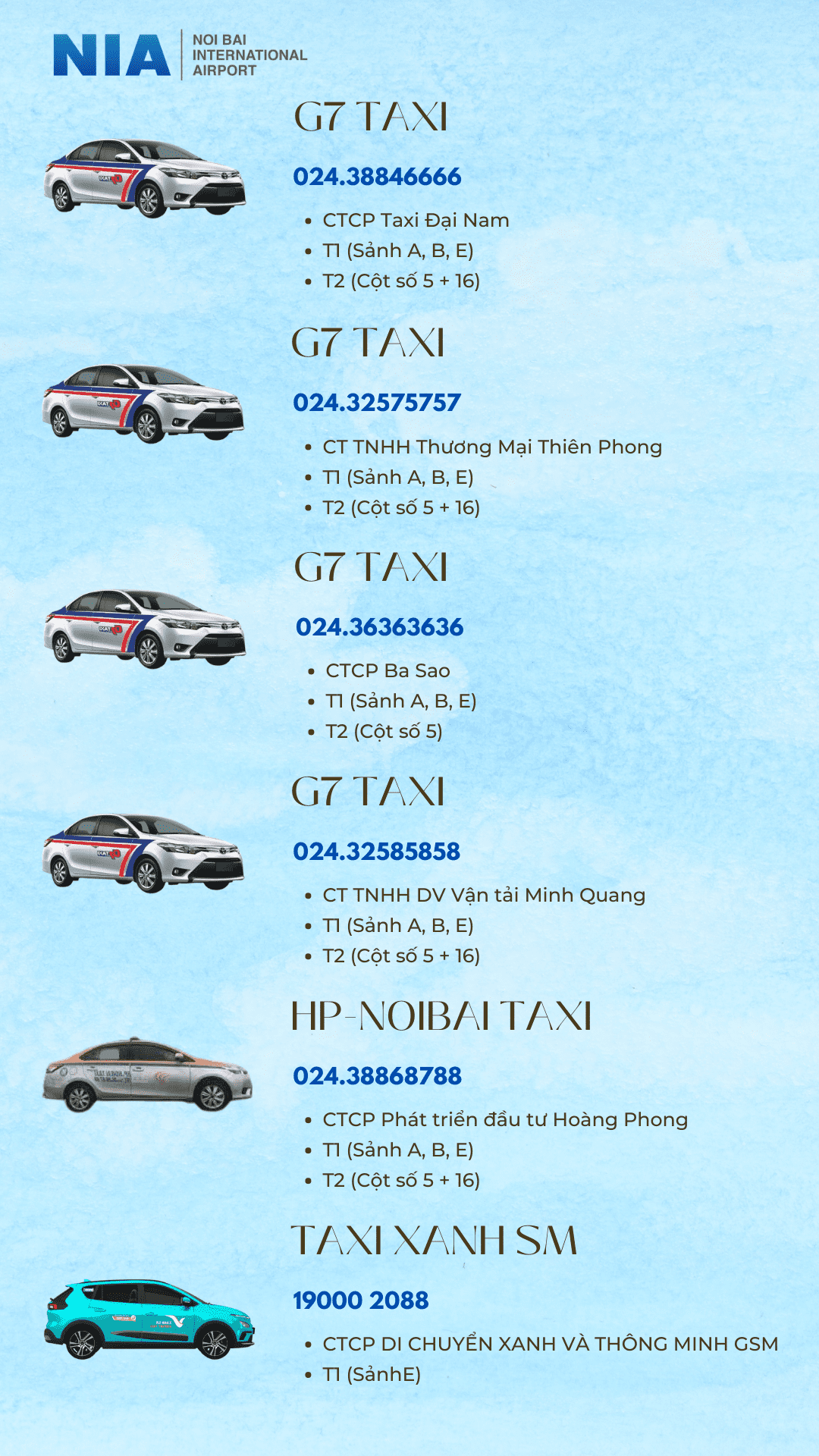 NIA NOI BAI INTERNATIONAL AIRPORT

G7 TAXI

024.38846666

- CTCP Taxi Đại Nam
- T1 (Sảnh A, B, E)
- T2 (Cột số 5 + 16)

G7 TAXI

024.32575757

- CT TNHH Thương Mại Thiên Phong
- T1 (Sảnh A, B, E)
- T2 (Cột số 5 + 16)

G7 TAXI

024.36363636

- CTCP Ba Sao
- T1 (Sảnh A, B, E)
- T2 (Cột số 5)

G7 TAXI

024.32585858

- CT TNHH DV Vận tải Minh Quang
- T1 (Sảnh A, B, E)
- T2 (Cột số 5 + 16)

HP-NOIBAI TAXI

024.38868788

- CTCP Phát triển đầu tư Hoàng Phong
- T1 (Sảnh A, B, E)
- T2 (Cột số 5 + 16)

TAXI XANH SM

19000 2088

- CTCP DI CHUYỂN XANH VÀ THÔNG MINH GSM
- T1 (SảnhE)